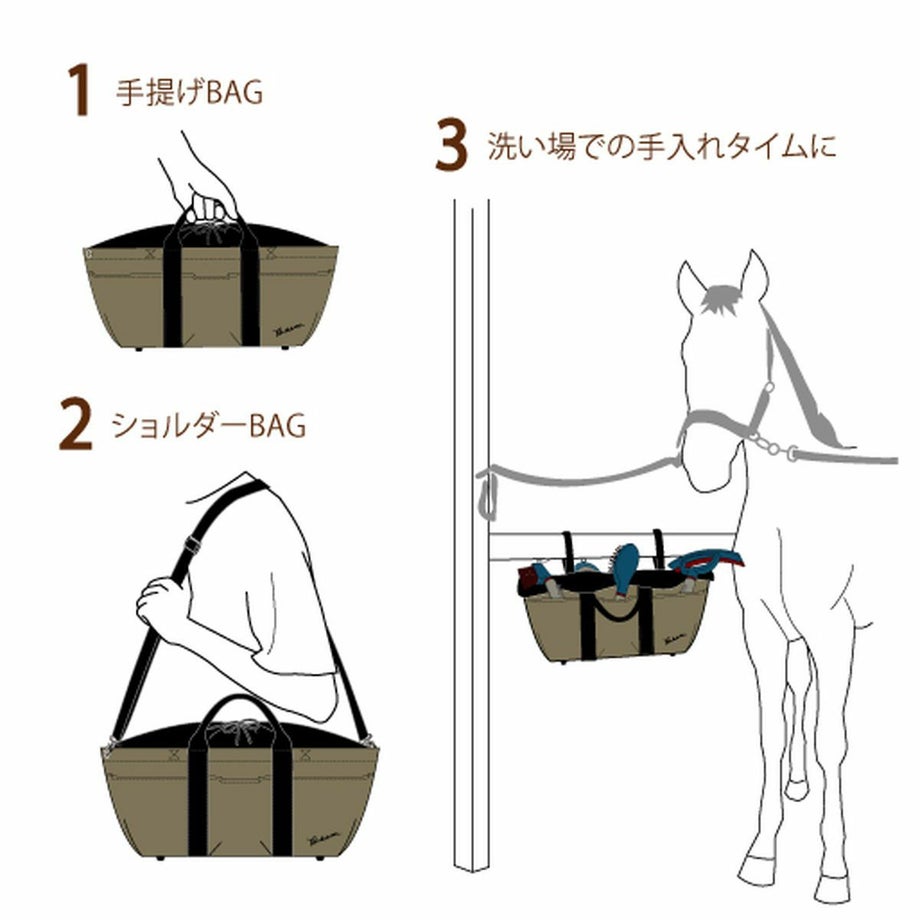 1 手提げBAG

2 ショルダーBAG

3 洗い場での手入れタイムに